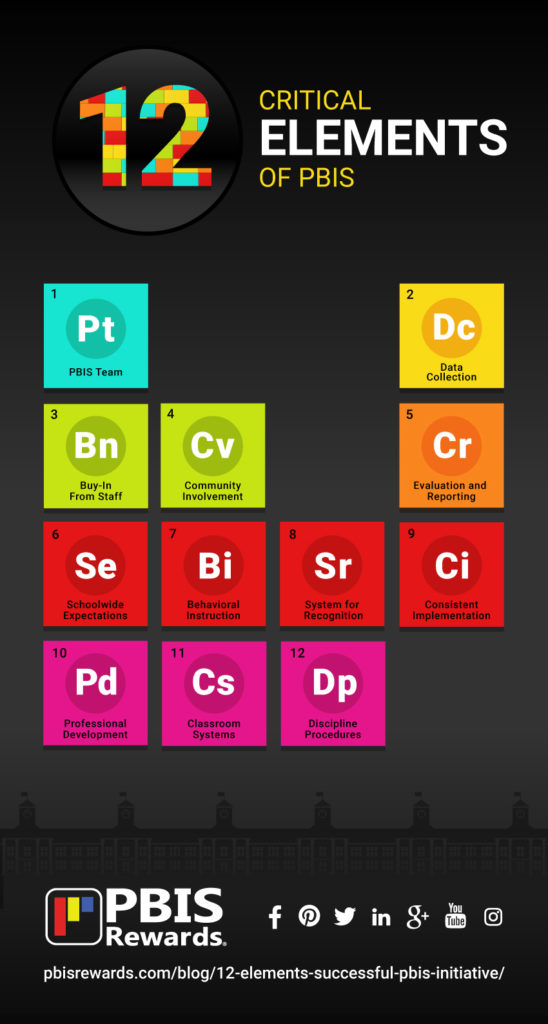 12 CRITICAL ELEMENTS OF PBIS

1
Pt
PBIS Team

2
Dc
Data Collection

3
Bn
Buy-In From Staff

4
Cv
Community Involvement

5
Cr
Evaluation and Reporting

6
Se
Schoolwide Expectations

7
Bi
Behavioral Instruction

8
Sr
System for Recognition

9
Ci
Consistent Implementation

10
Pd
Professional Development

11
Cs
Classroom Systems

12
Dp
Discipline Procedures

PBIS Rewards.

f in g+ You Tube

pbisrewards.com/blog/12-elements-successful-pbis-initiative/